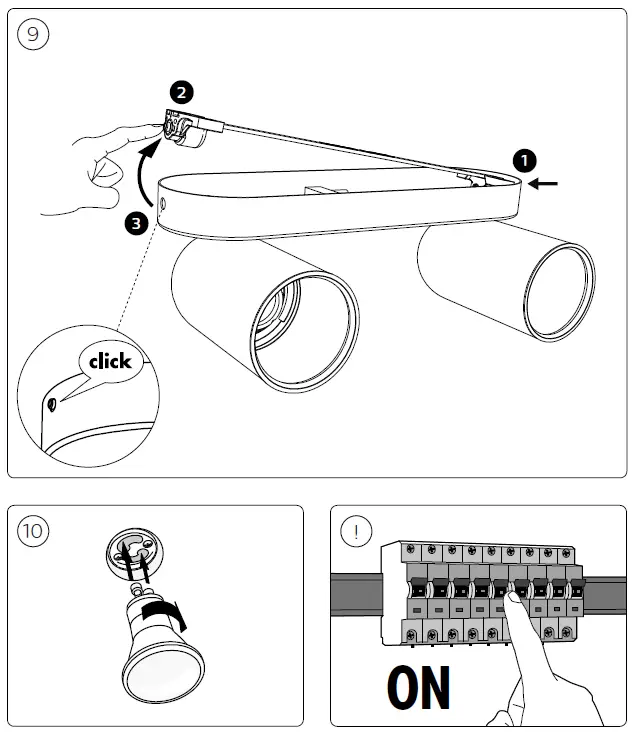 9

2

1

3

click

10

!

ON