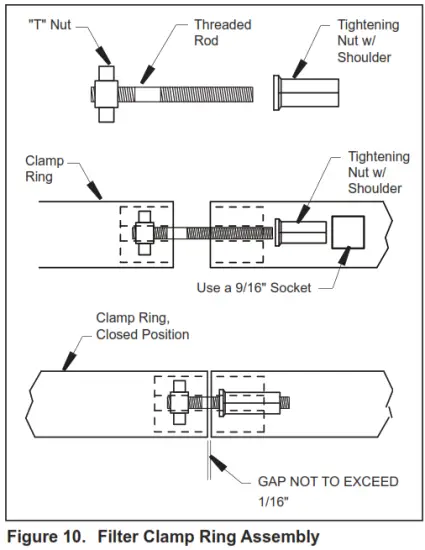 "T" Nut

Threaded Rod

Tightening Nut w/ Shoulder

Clamp Ring

Tightening Nut w/ Shoulder

Use a 9/16" Socket

Clamp Ring, Closed Position

GAP NOT TO EXCEED 1/16"

Figure 10. Filter Clamp Ring Assembly