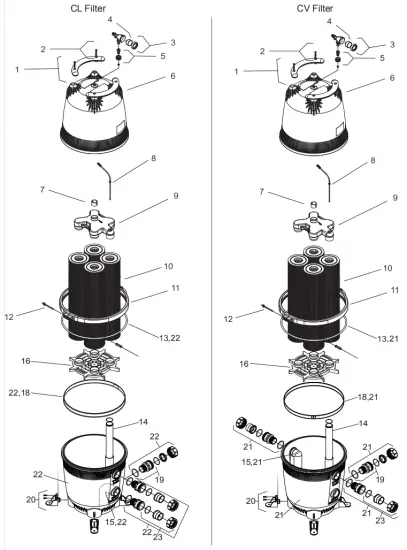 CL Filter

4
3
2
5
1
6
8
7
9
10
11
12
13,22
16
22,18
14
22
22
19
20
15,22
22
23

CV Filter

4
3
2
5
1
6
8
7
9
10
11
12
13,21
16
18,21
14
21
15,21
21
19
20
21
21
23