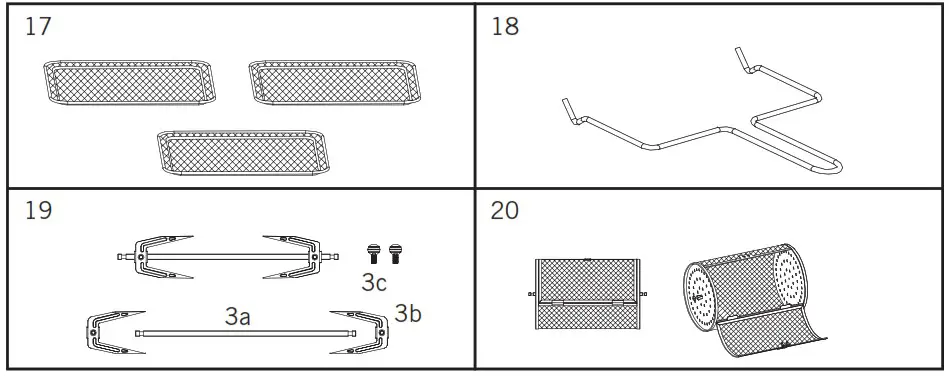 17

18

19

3c

3a

3b

20