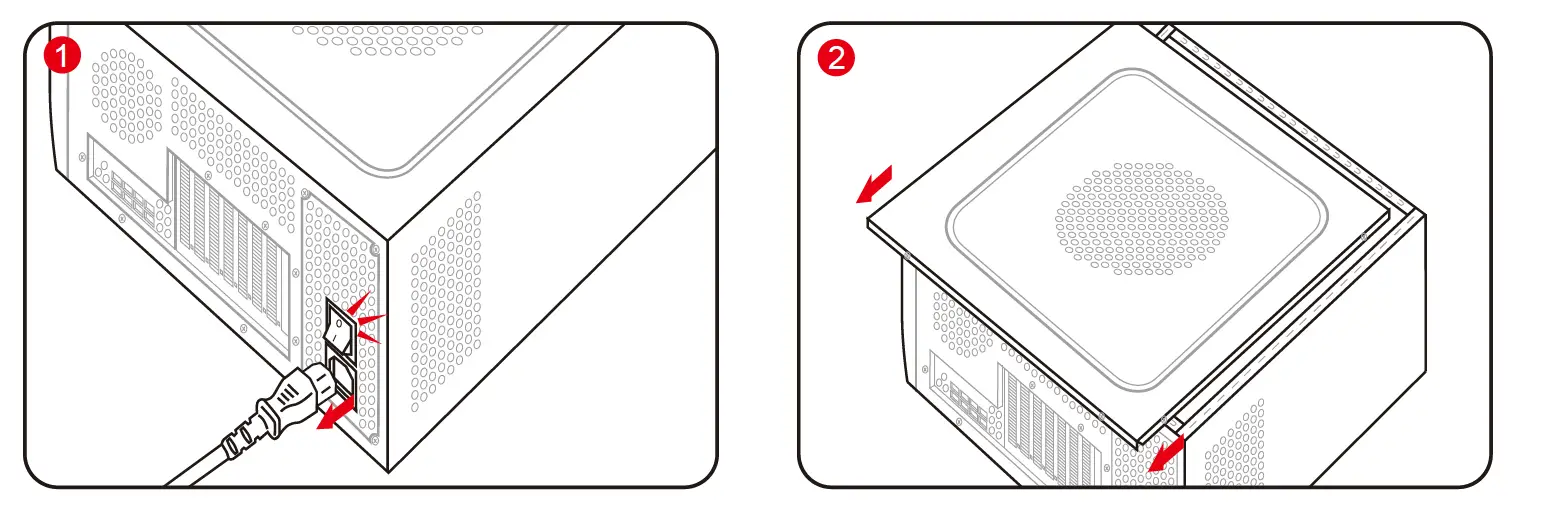 1

2