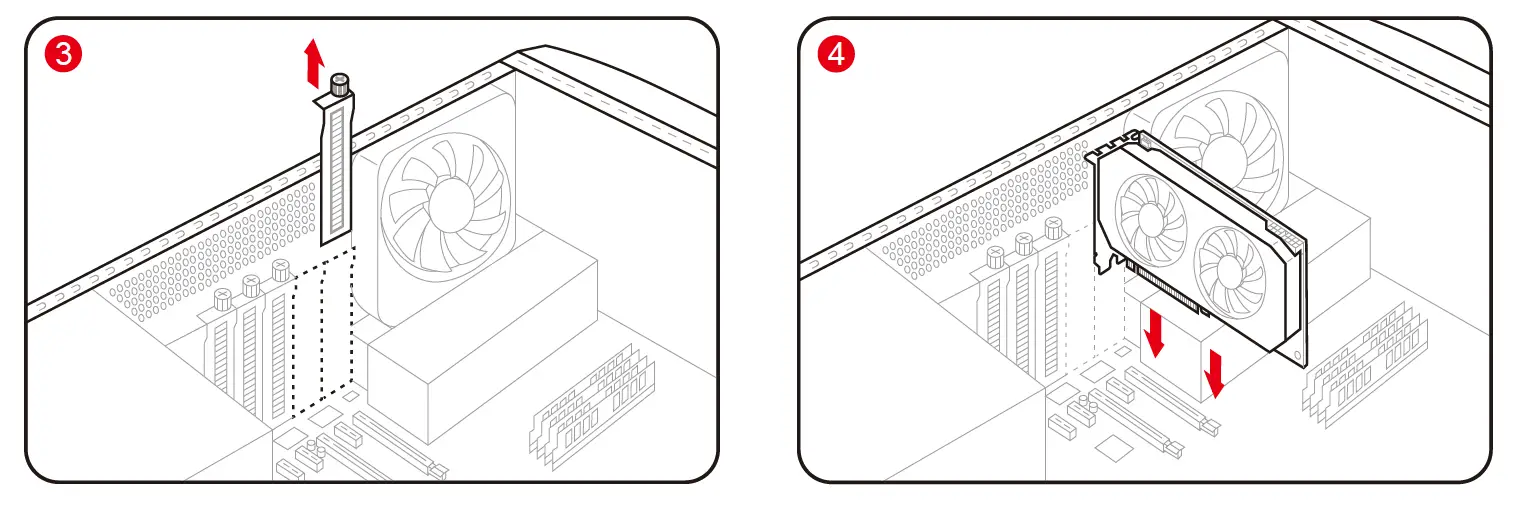 3

4