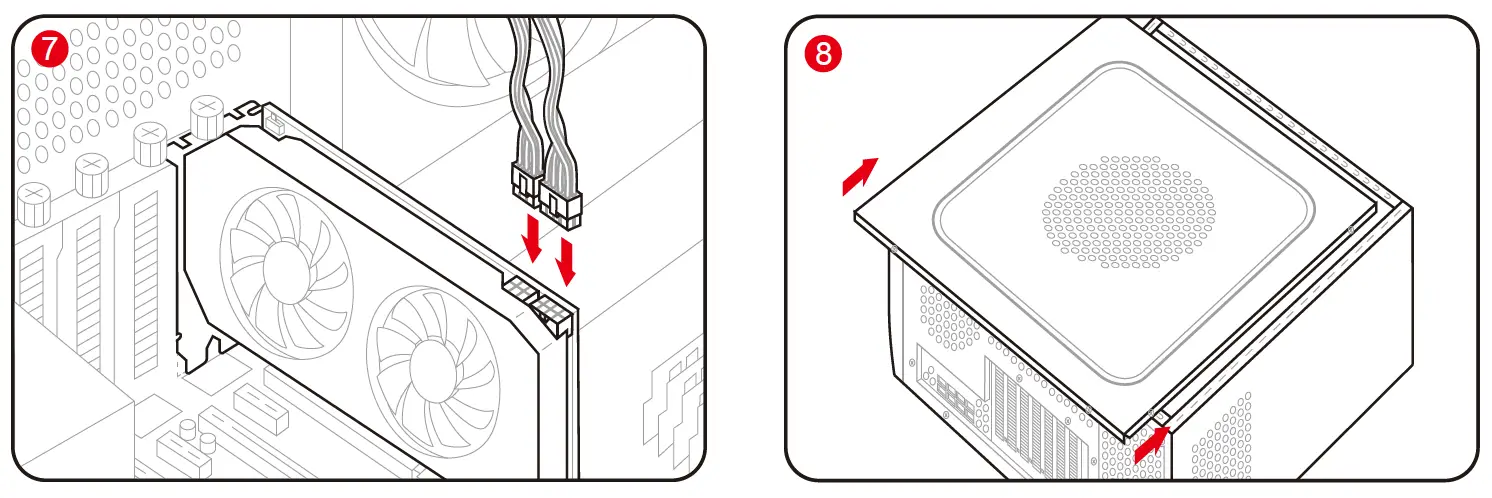 7

8