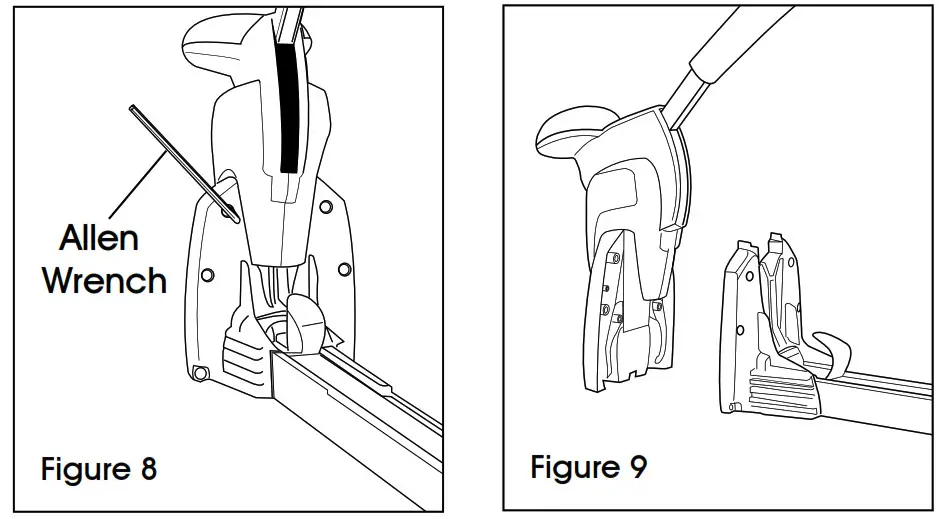 Allen Wrench

Figure 8

Figure 9