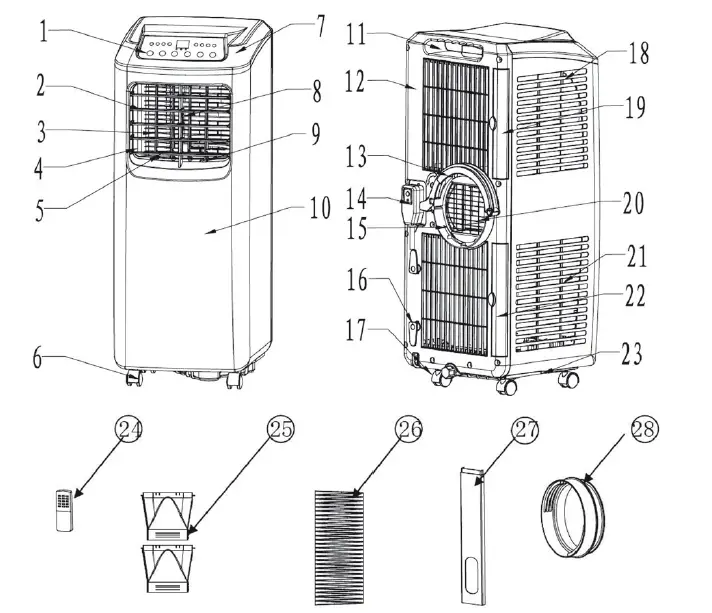 1
2
3
4
5
6
7
8
9
10
11
12
13
14
15
16
17
18
19
20
21
22
23
24
25
26
27
28