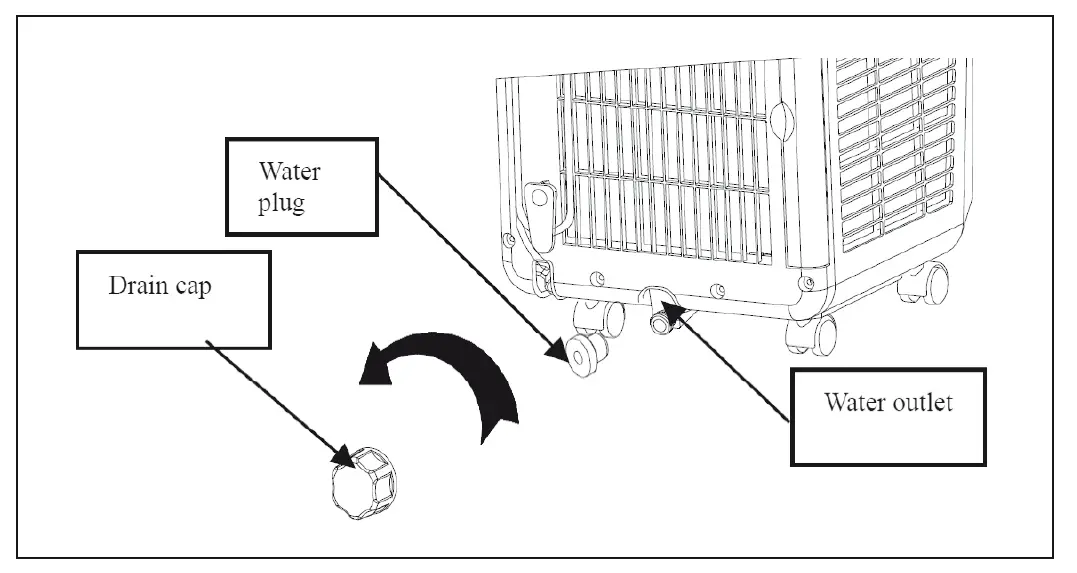 Water plug

Drain cap

Water outlet