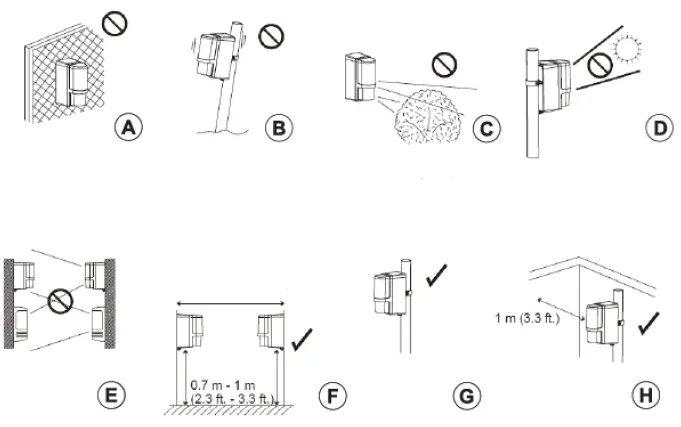 A

B

C

D

E

0.7 m - 1 m
(2.3 ft. - 3.3 ft.)

F

G

1 m (3.3 ft.)

H