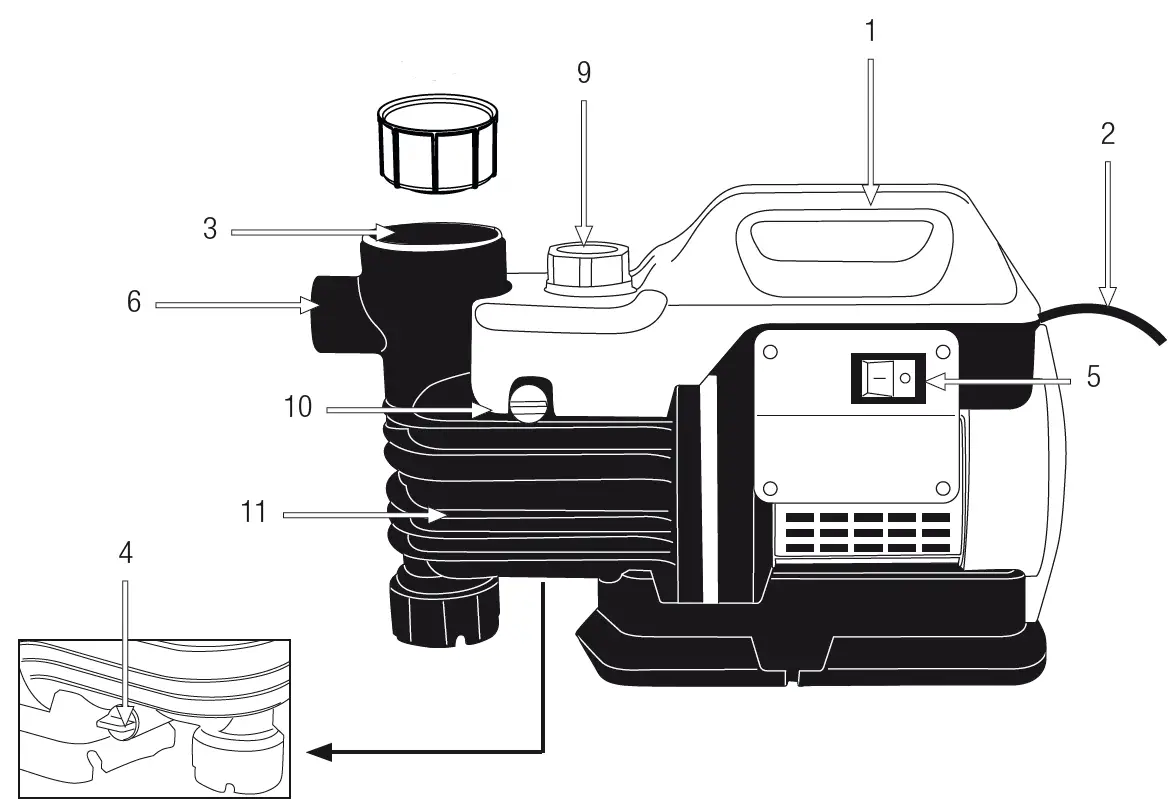 1
9
2
3
6
5
10
11
4