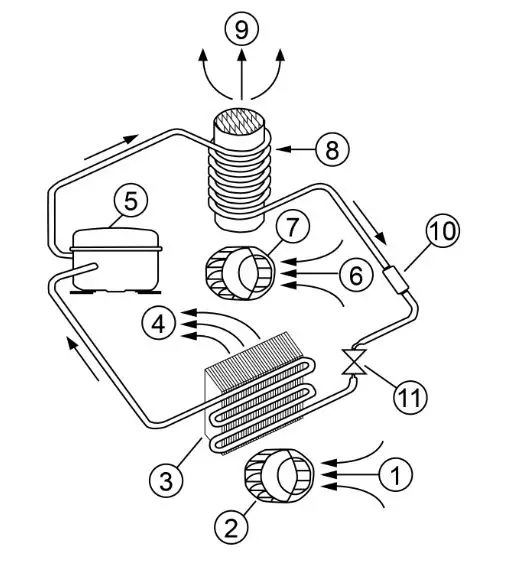 9
8
5
7
10
6
4
11
3
1
2