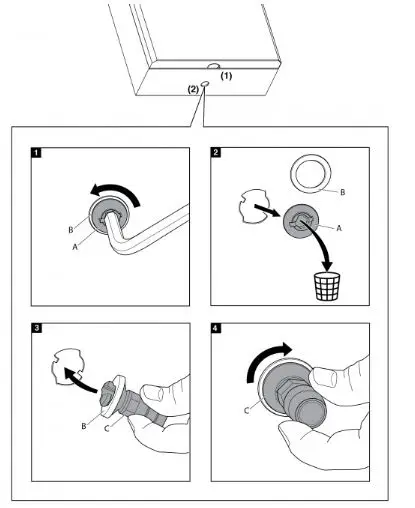 (1)
(2)
1
B
A
2
B
A
3
B
C
4
C