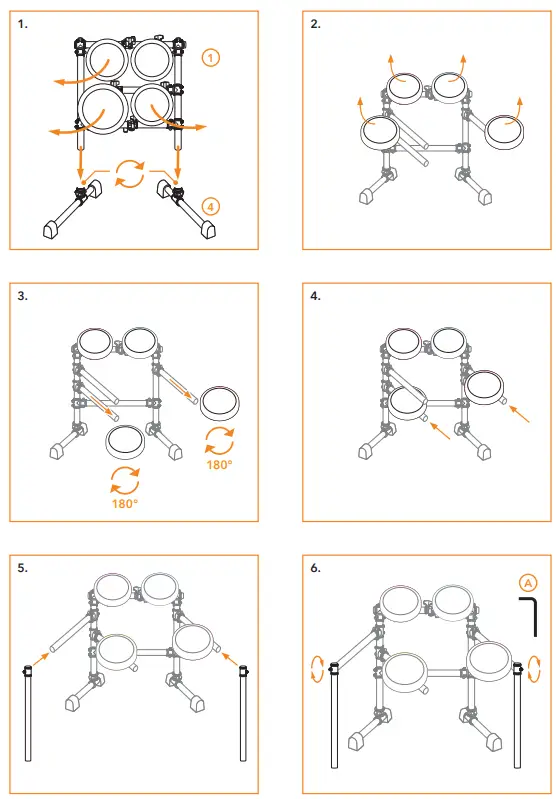 1.

1

4

2.

3.

180°

180°

4.

5.

6.

A