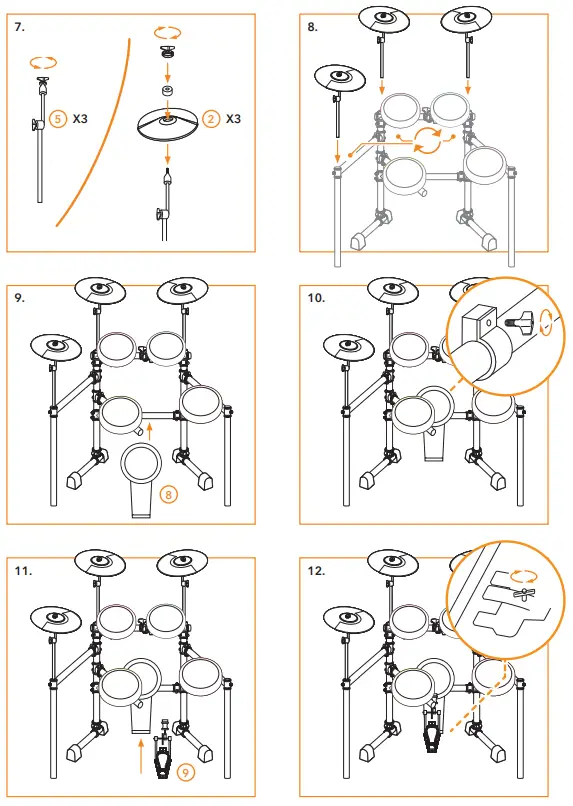 7.

5 X3

2 X3

8.

9.

8

10.

11.

9

12.