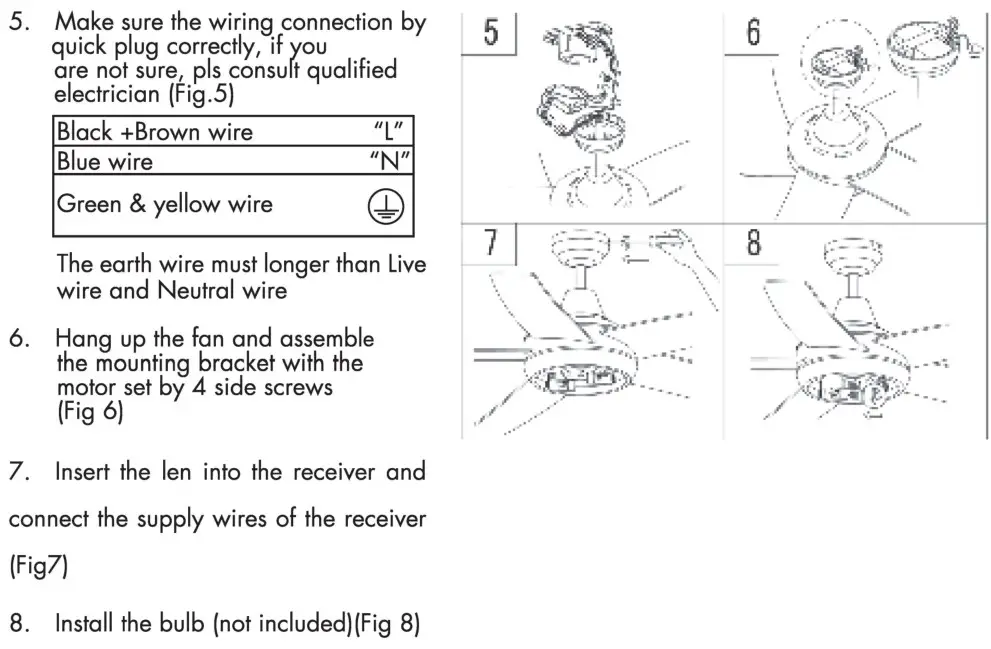 5. Make sure the wiring connection by quick plug correctly, if you are not sure, pls consult qualified electrician (Fig.5)

| Black +Brown wire | "L" |
|---|---|
| Blue wire | "N" |
| Green & yellow wire | ⏚ |

The earth wire must longer than Live wire and Neutral wire

6. Hang up the fan and assemble the mounting bracket with the motor set by 4 side screws (Fig 6)

7. Insert the len into the receiver and connect the supply wires of the receiver (Fig7)

8. Install the bulb (not included)(Fig 8)

5

6

7

8