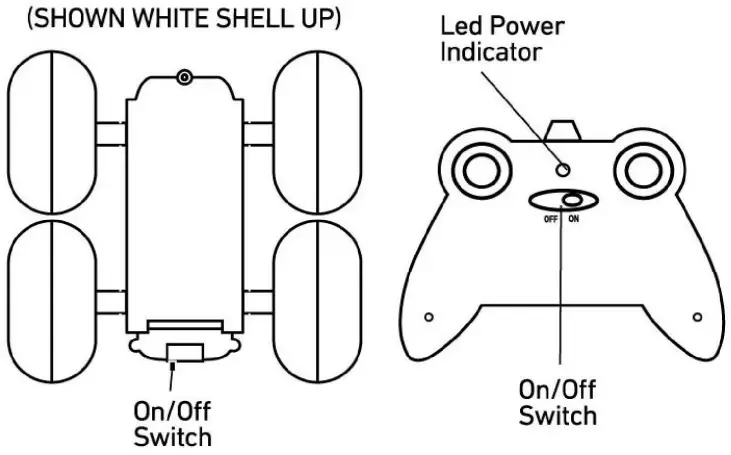 (SHOWN WHITE SHELL UP)

On/Off
Switch

Led Power
Indicator

OFF ON

On/Off
Switch