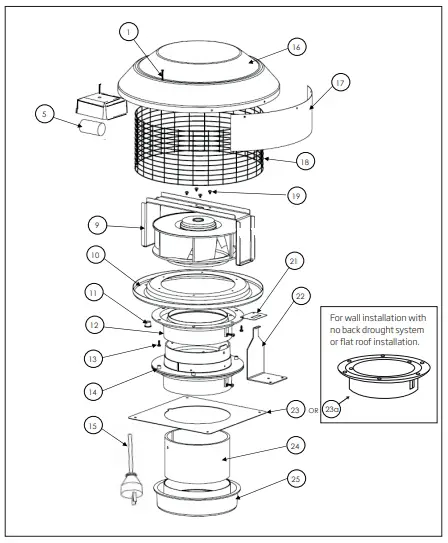 1
16
17
5
18
19
9
10
21
11
22
12
13
14
For wall installation with no back drought system or flat roof installation.
23 OR 23a
15
24
25