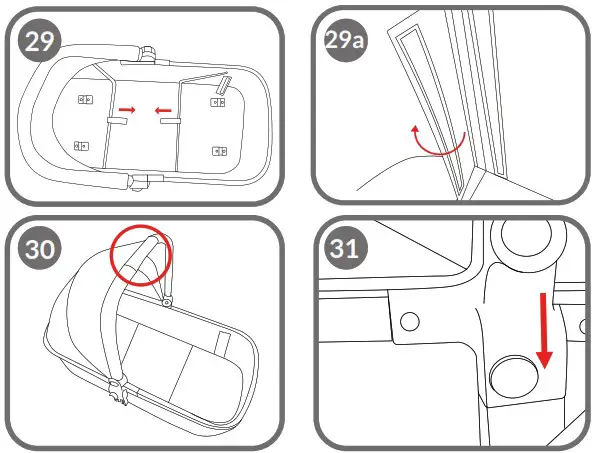 29

29a

30

31