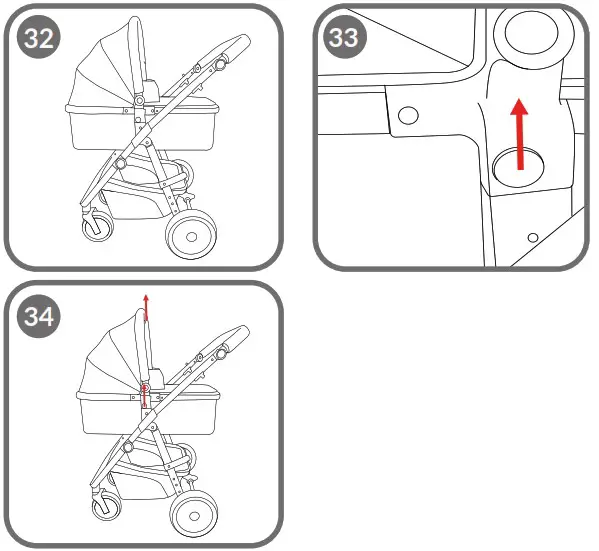 32

33

34