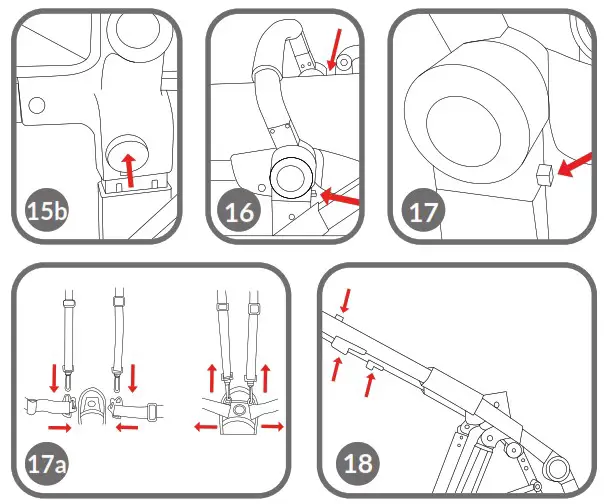 15b

16

17

17a

18