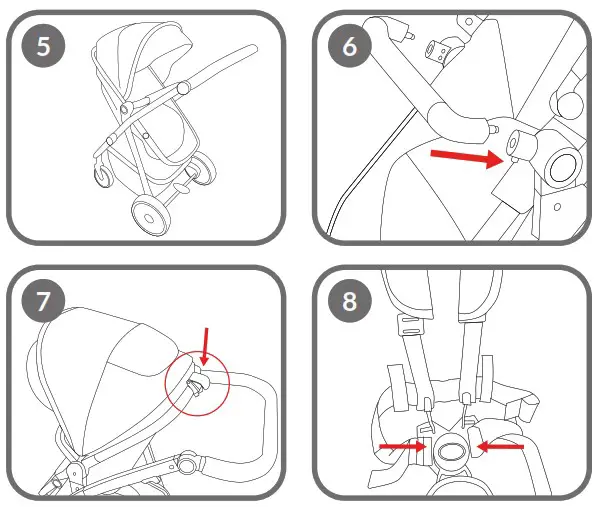 5

6

7

8