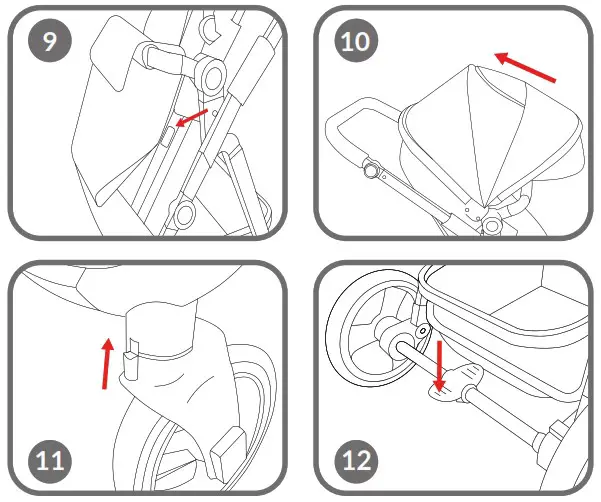 9

10

11

12