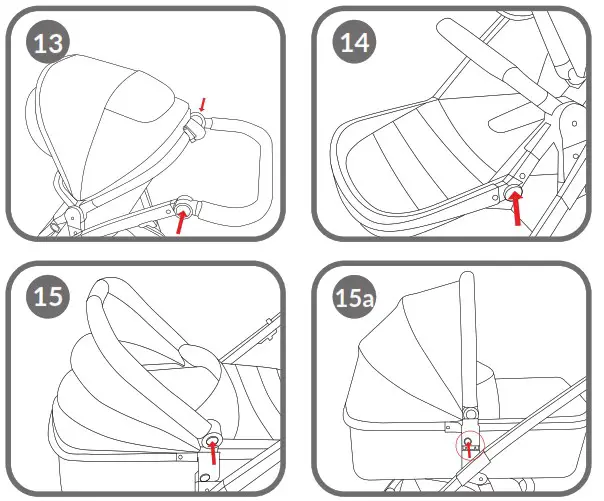 13

14

15

15a