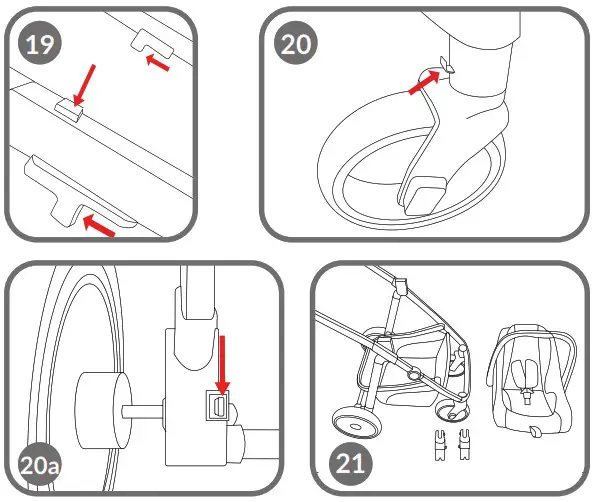 19

20

20a

21