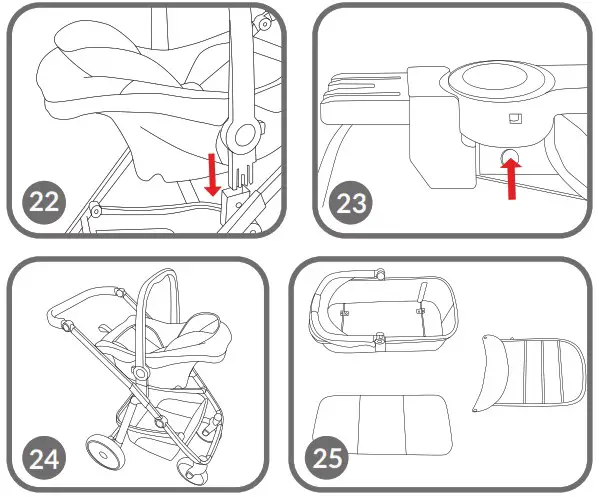 22

23

24

25