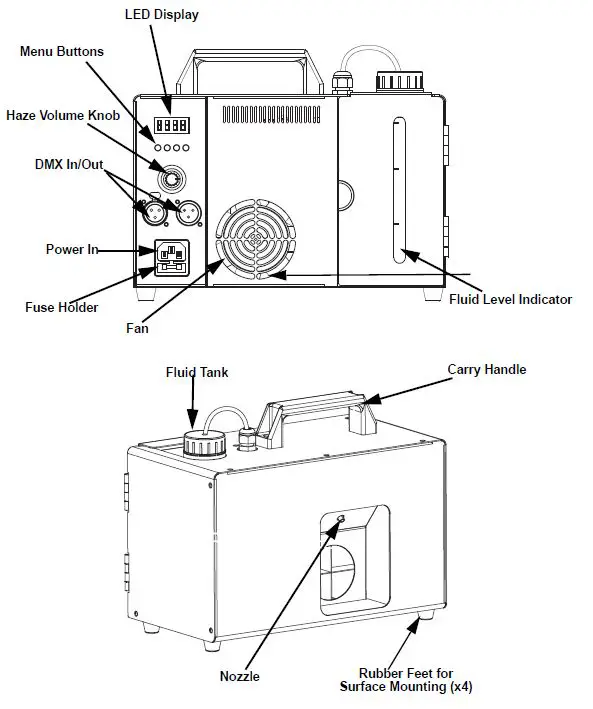 LED Display

Menu Buttons

Haze Volume Knob

DMX In/Out

Power In

Fuse Holder

Fan

Fluid Level Indicator

Fluid Tank

Carry Handle

Nozzle

Rubber Feet for Surface Mounting (x4)