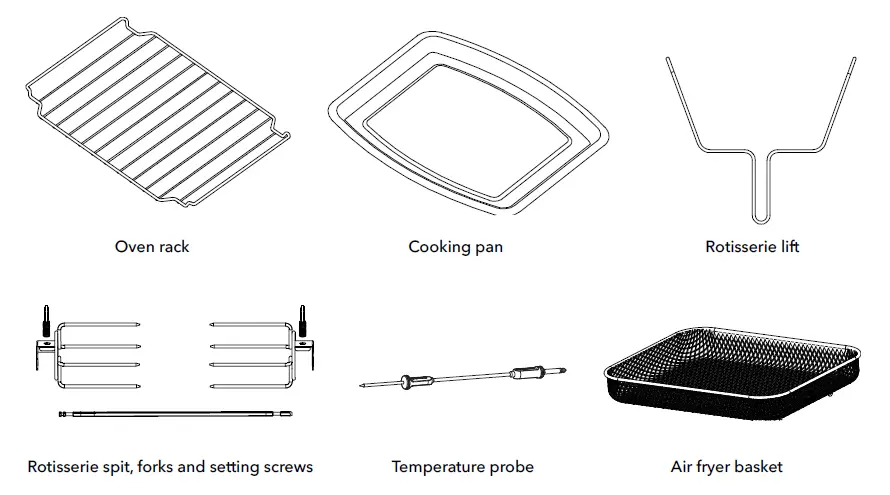 Oven rack

Cooking pan

Rotisserie lift

Rotisserie spit, forks and setting screws

Temperature probe

Air fryer basket