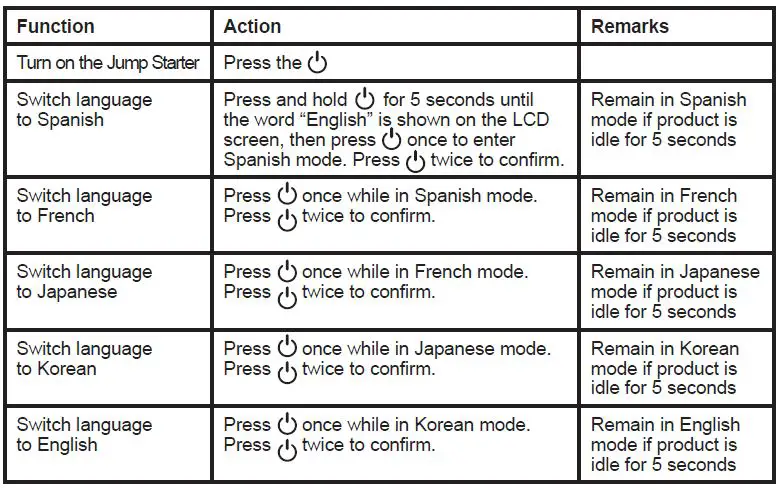 | Function | Action | Remarks |
|---|---|---|
| Turn on the Jump Starter | Press the ⏻ | |
| Switch language to Spanish | Press and hold ⏻ for 5 seconds until the word “English” is shown on the LCD screen, then press ⏻ once to enter Spanish mode. Press ⏻ twice to confirm. | Remain in Spanish mode if product is idle for 5 seconds |
| Switch language to French | Press ⏻ once while in Spanish mode. Press ⏻ twice to confirm. | Remain in French mode if product is idle for 5 seconds |
| Switch language to Japanese | Press ⏻ once while in French mode. Press ⏻ twice to confirm. | Remain in Japanese mode if product is idle for 5 seconds |
| Switch language to Korean | Press ⏻ once while in Japanese mode. Press ⏻ twice to confirm. | Remain in Korean mode if product is idle for 5 seconds |
| Switch language to English | Press ⏻ once while in Korean mode. Press ⏻ twice to confirm. | Remain in English mode if product is idle for 5 seconds |