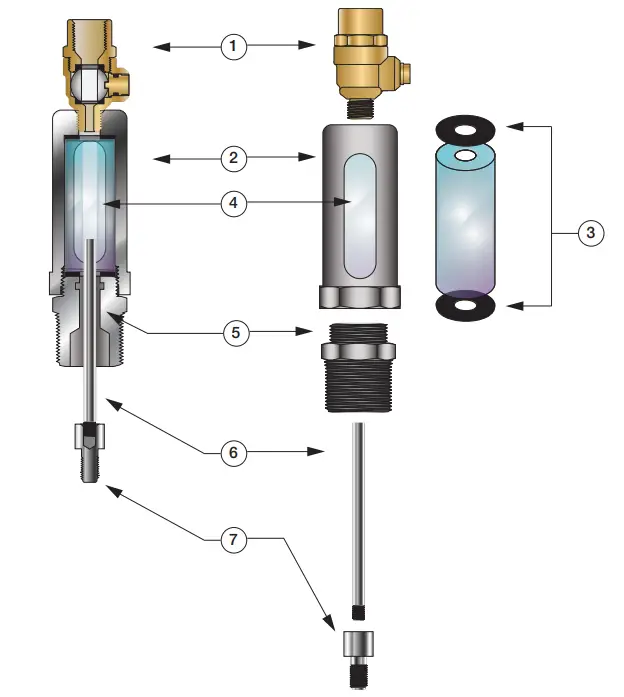 1
2
3
4
5
6
7