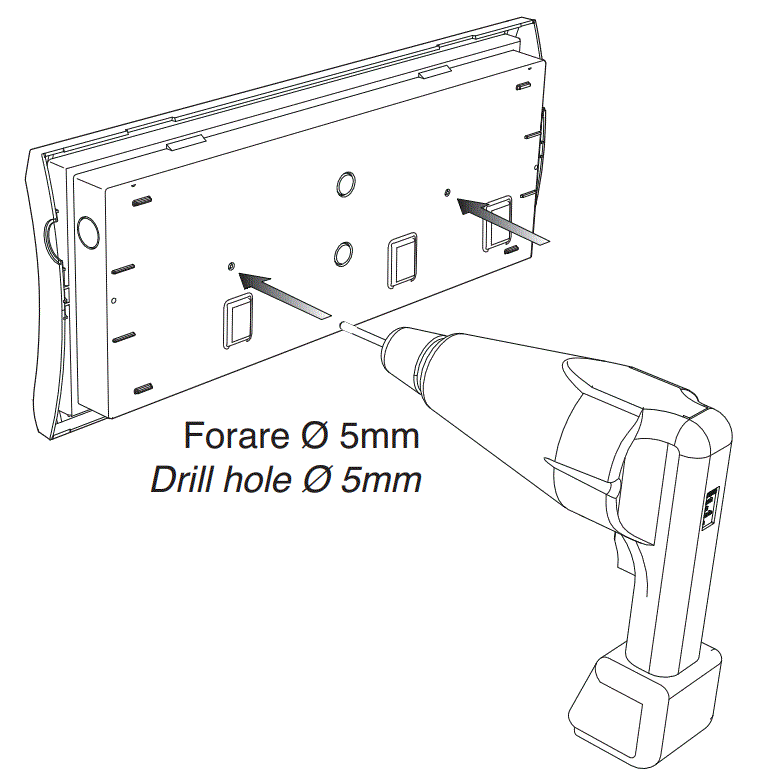 Forare Ø 5mm
Drill hole Ø 5mm