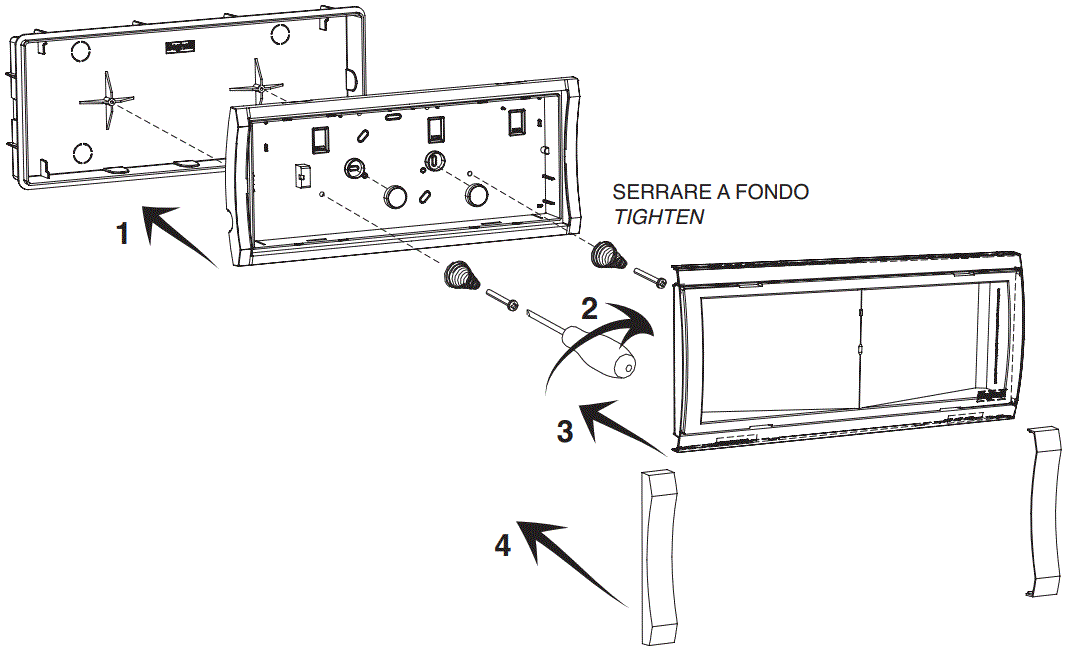 SERRARE A FONDO
TIGHTEN

1

2

3

4