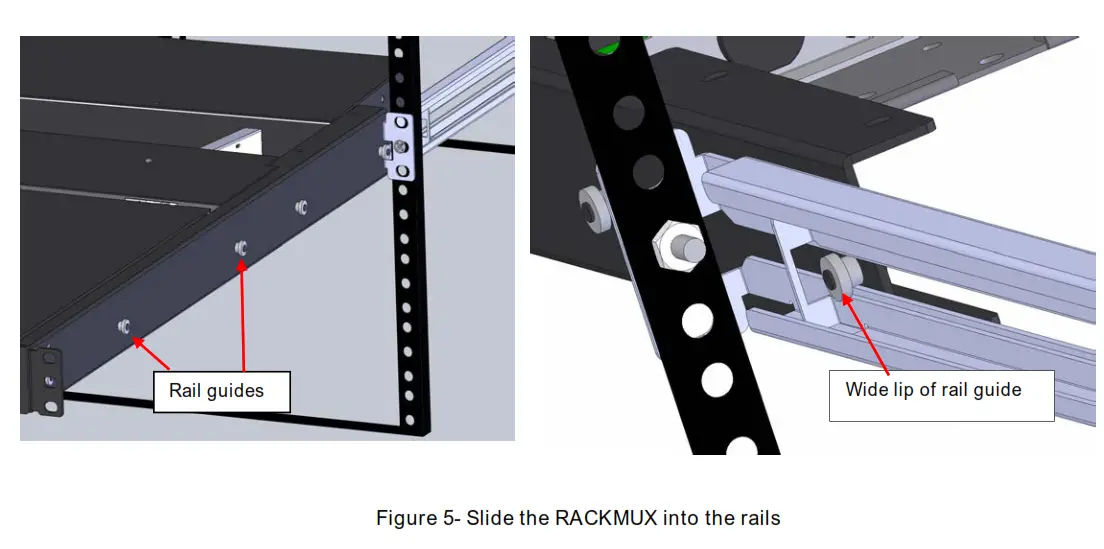 Rail guides

Wide lip of rail guide

Figure 5- Slide the RACKMUX into the rails