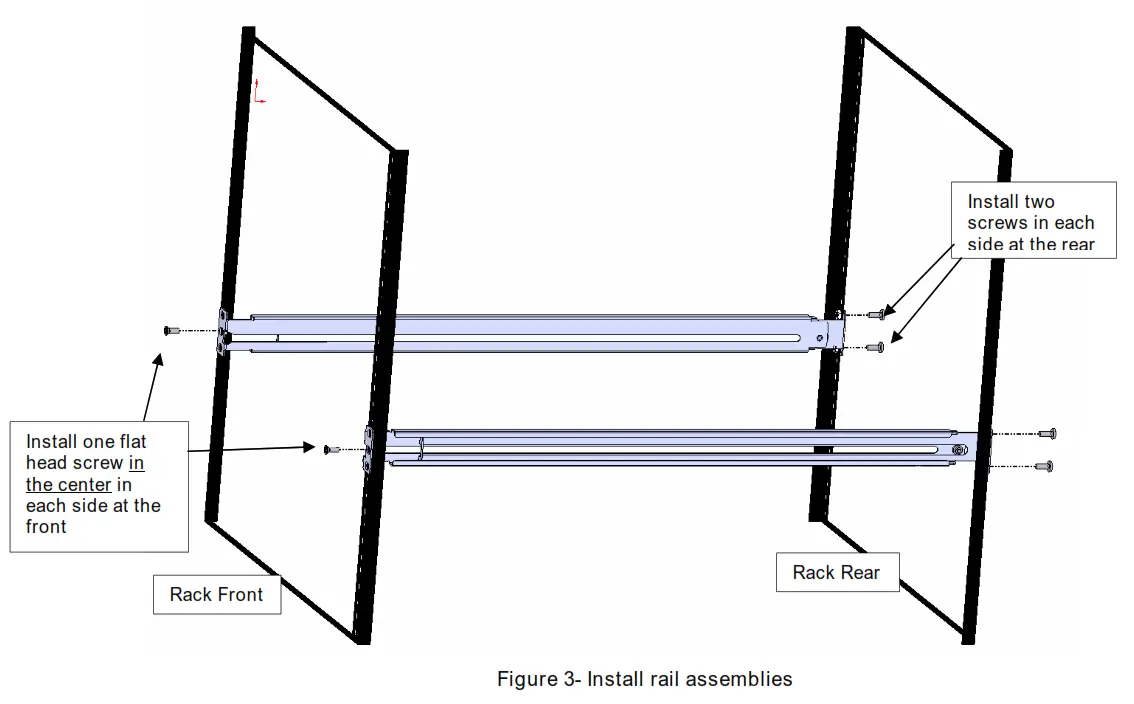 Install two screws in each side at the rear

Install one flat head screw in the center in each side at the front

Rack Front

Rack Rear

Figure 3- Install rail assemblies