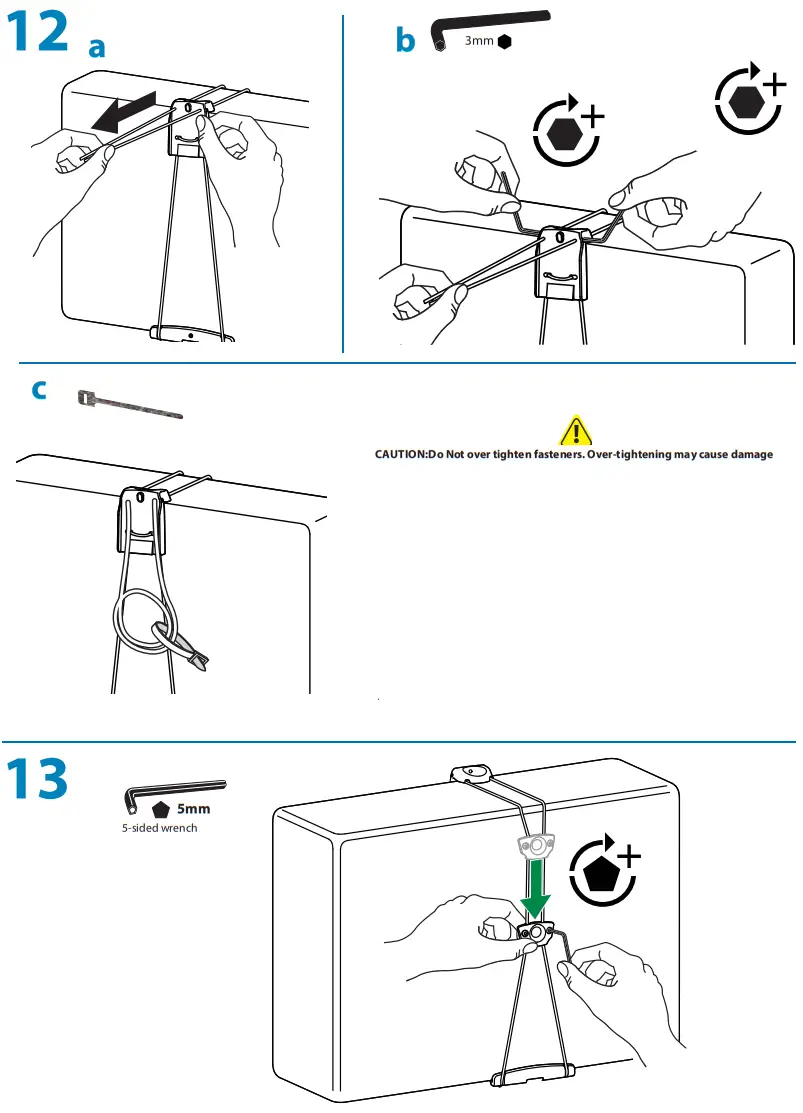 12 a

b

3mm

c

CAUTION:Do Not over tighten fasteners. Over-tightening may cause damage

13

5mm

5-sided wrench