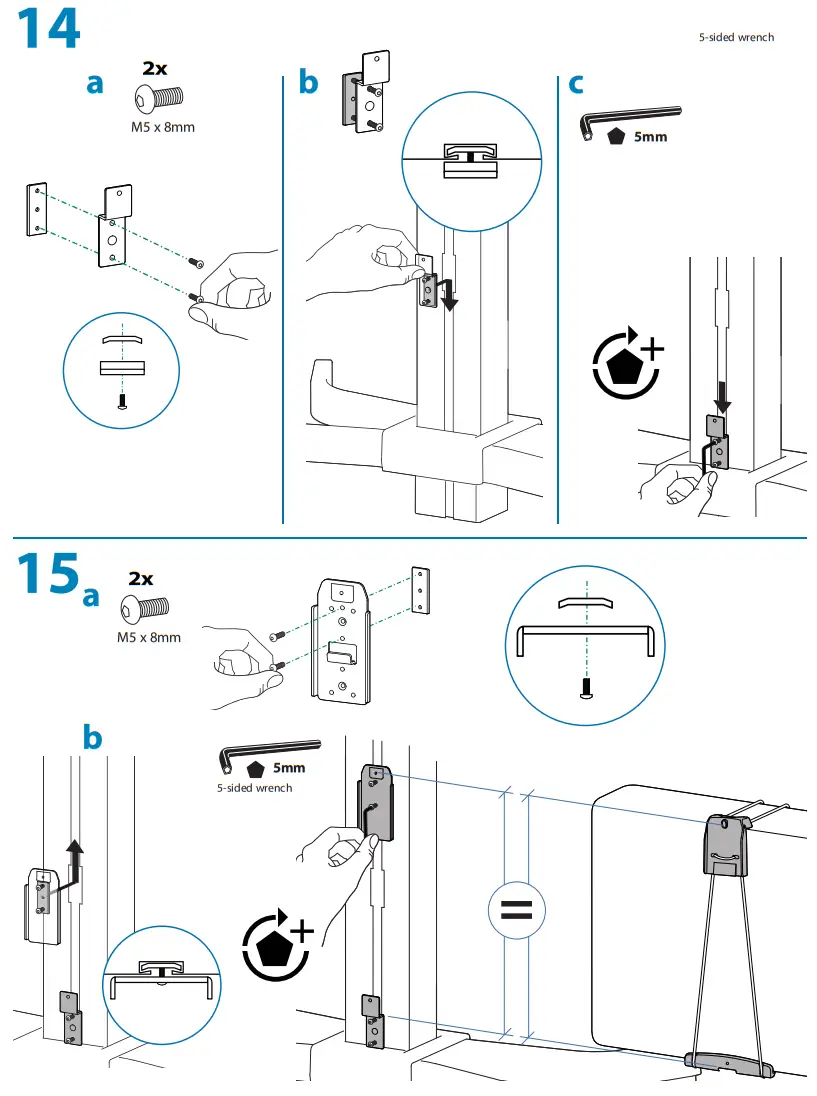 14

5-sided wrench

a

2x

M5 x 8mm

b

c

5mm

15a

2x

M5 x 8mm

b

5mm

5-sided wrench

=