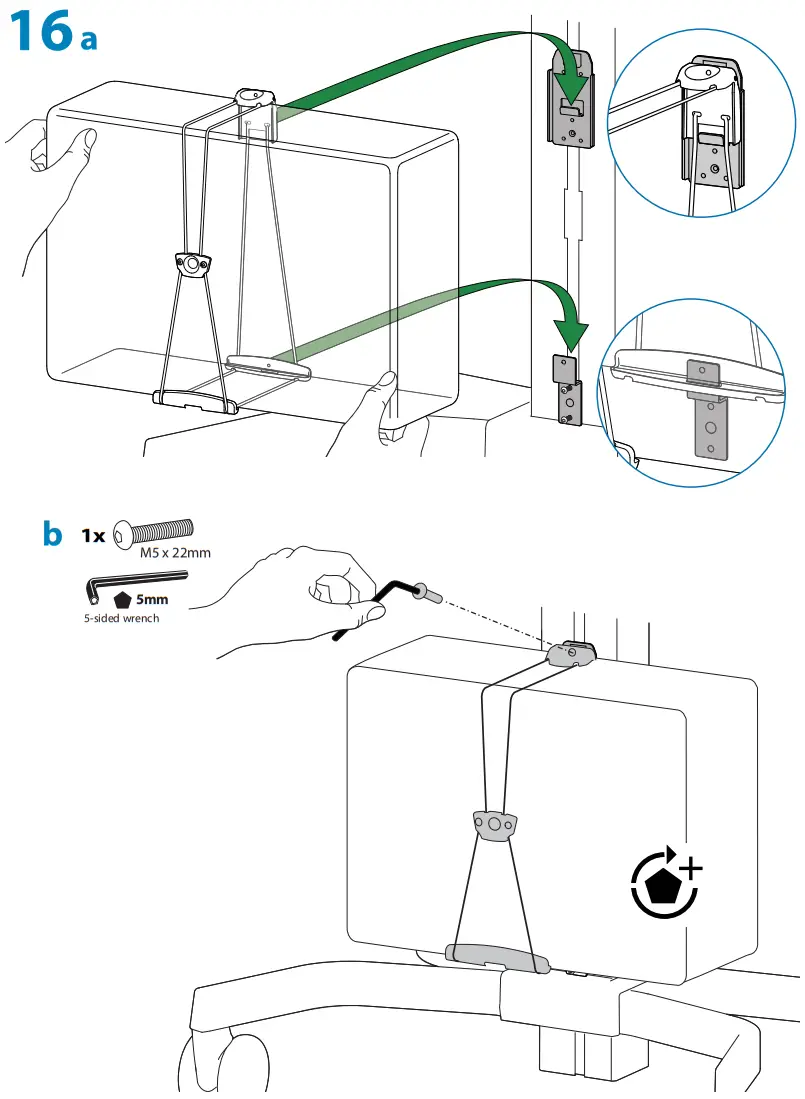 16 a

b 1x M5 x 22mm

5mm
5-sided wrench