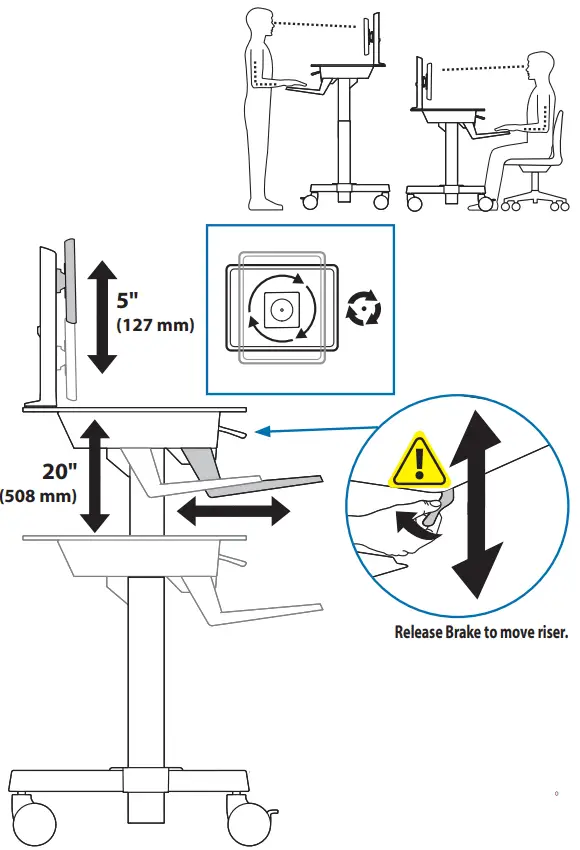 5"
(127 mm)

20"
(508 mm)

Release Brake to move riser.