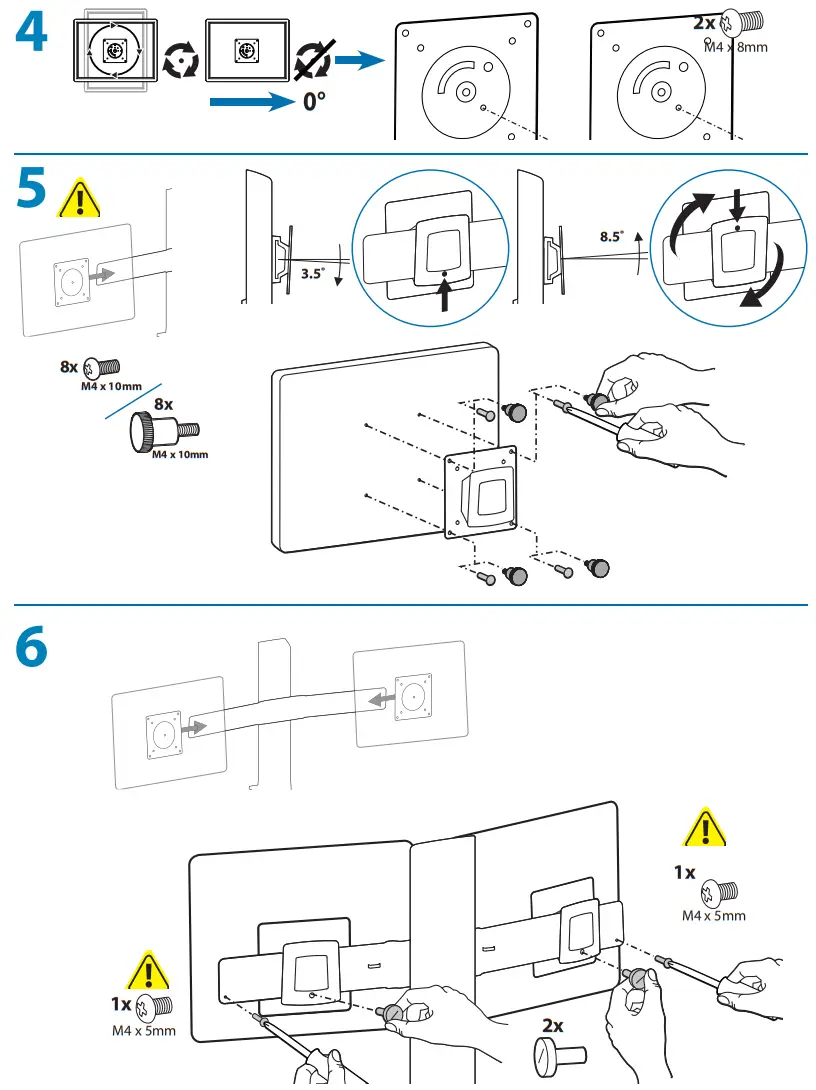 4

0°

2x
M4 x 8mm

5

3.5°

8.5°

8x
M4 x 10mm

8x
M4 x 10mm

6

1x
M4 x 5mm

1x
M4 x 5mm

2x