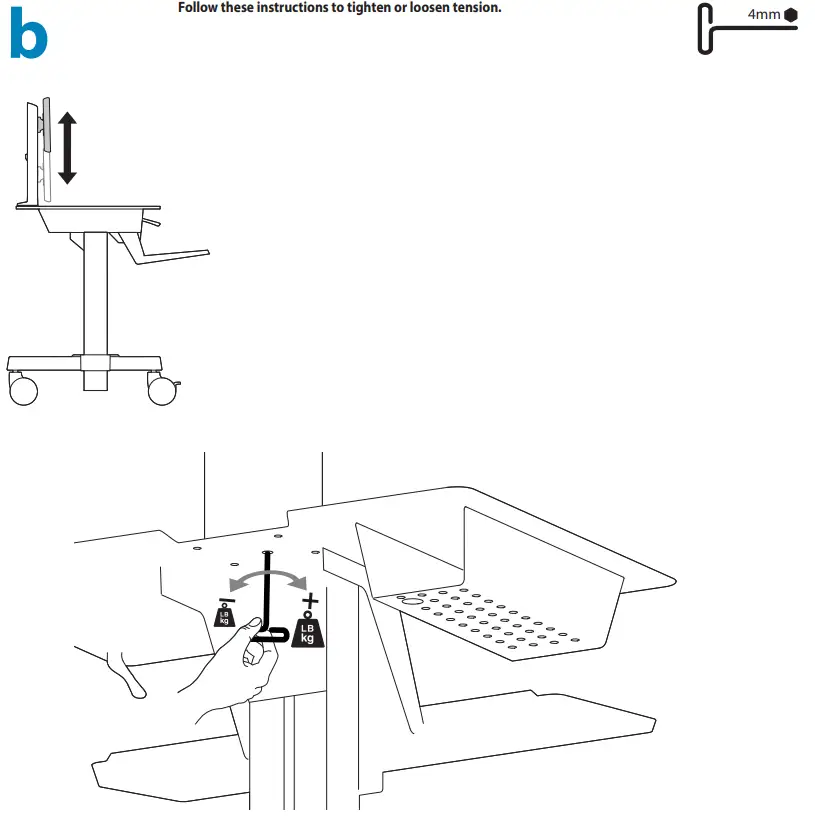 b

Follow these instructions to tighten or loosen tension.

4mm

−
LB
kg

+
LB
kg