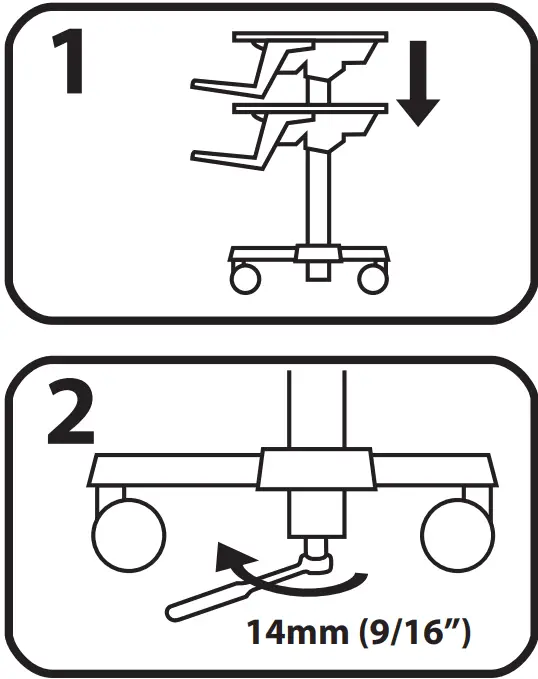 1

2

14mm (9/16”)