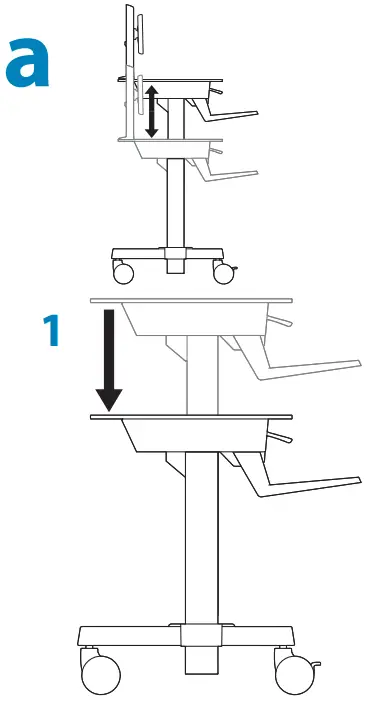 a

1