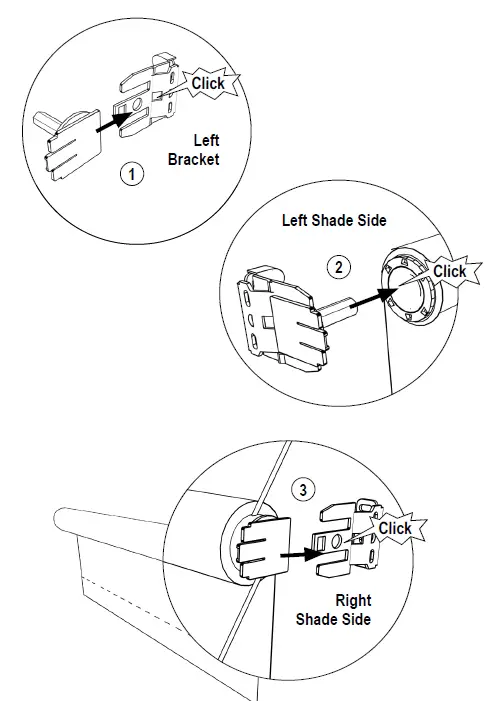 Click

Left Bracket

1

Left Shade Side

2

Click

3

Click

Right Shade Side