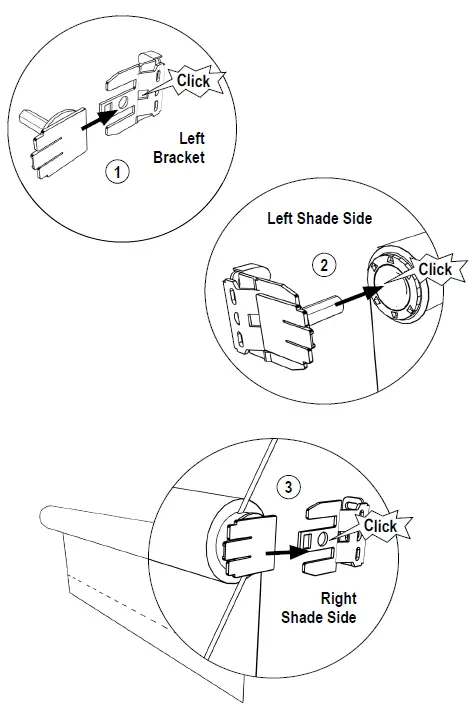 Click
Left Bracket
1

Left Shade Side
2
Click

3
Click
Right Shade Side