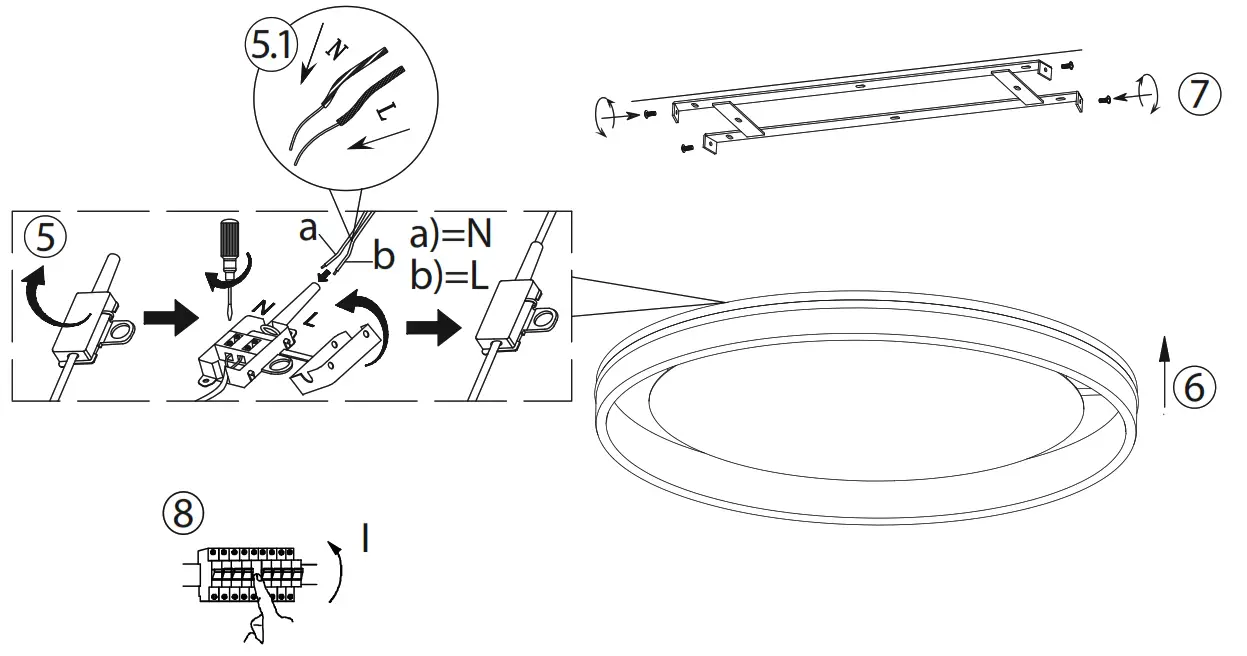 5.1
N
L
7
5
a
b
a)=N
b)=L
N
L
6
8
I