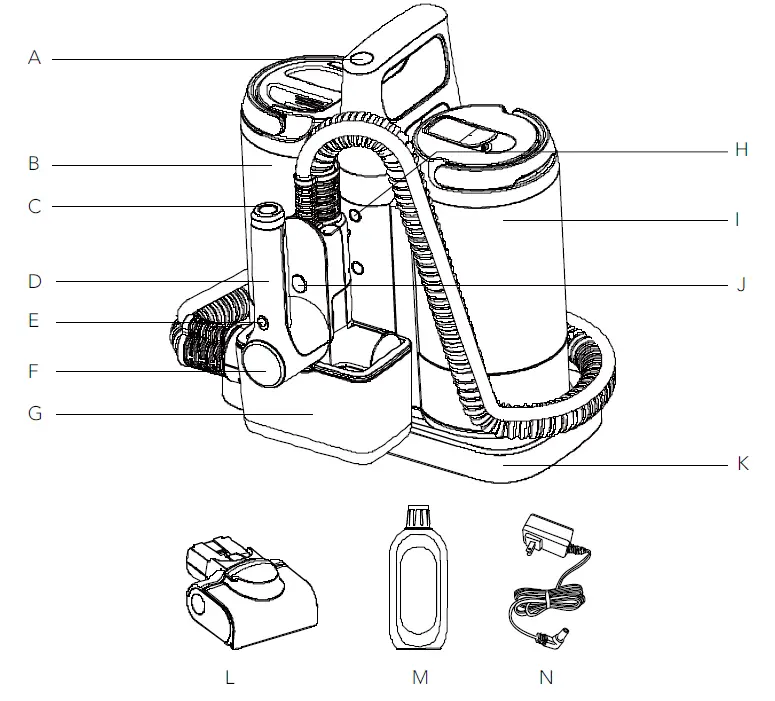 A
B
C
D
E
F
G
H
I
J
K
L
M
N