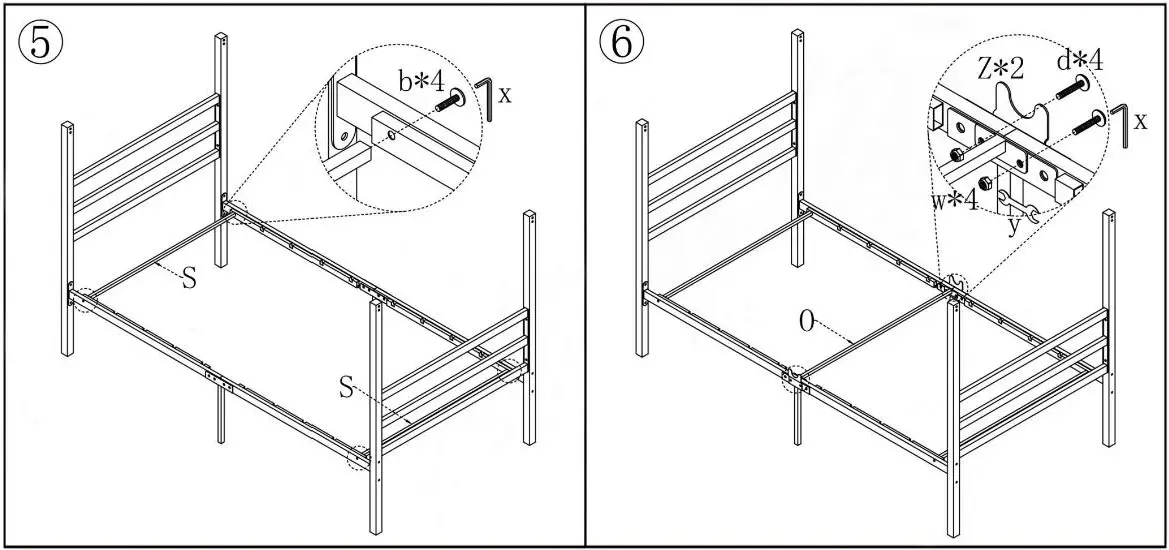 ⑤
b*4
x
S
S

⑥
Z*2
d*4
x
w*4
y
O