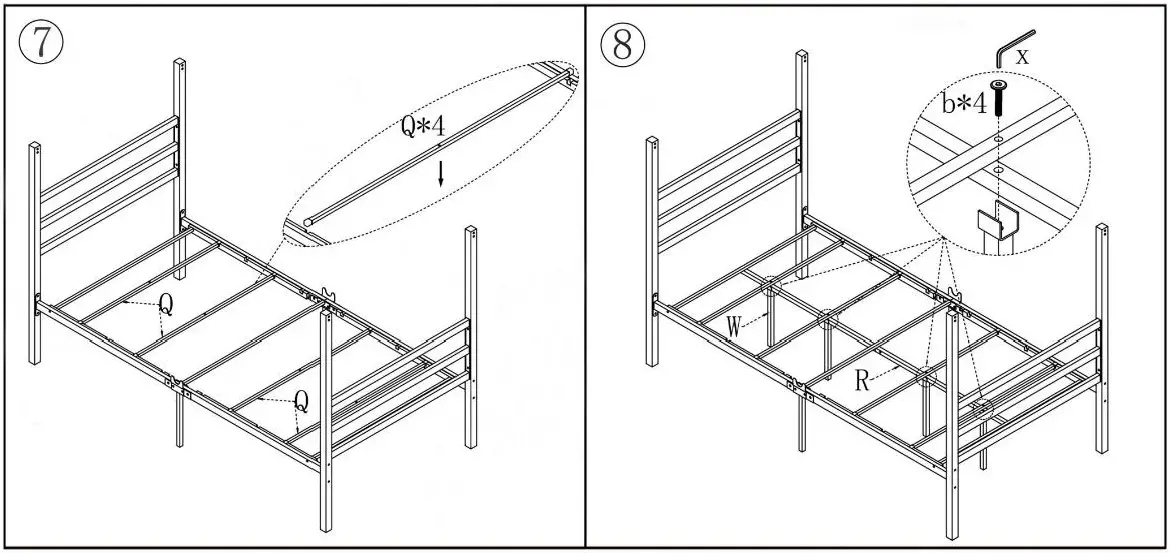 ⑦
Q*4
Q
Q

⑧
x
b*4
W
R