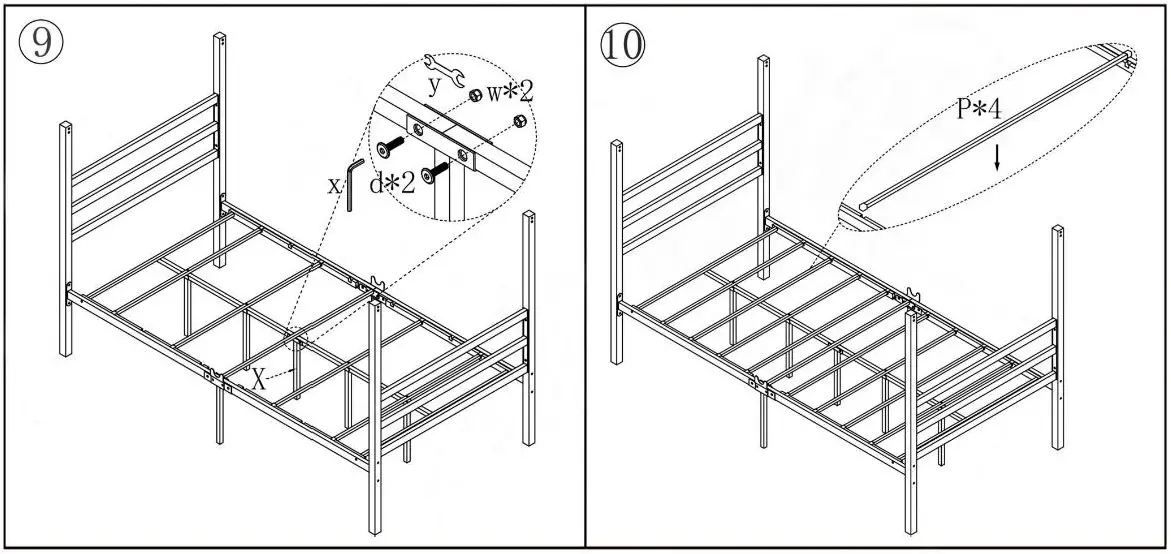 ⑨

y

w*2

x

d*2

X

⑩

P*4